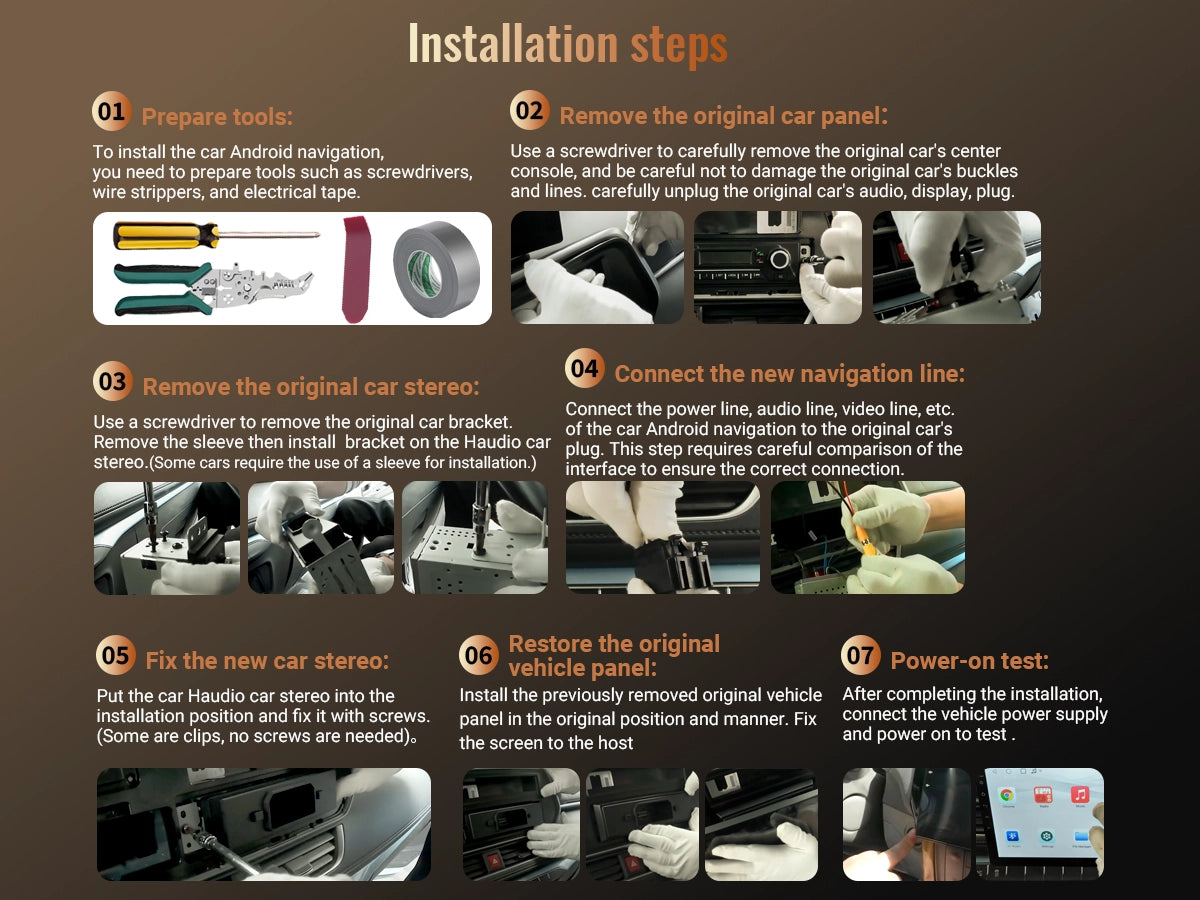 Installation steps

01 Prepare tools:

To install the car Android navigation, you need to prepare tools such as screwdrivers, wire strippers, and electrical tape.

02 Remove the original car panel:

Use a screwdriver to carefully remove the original car's center console, and be careful not to damage the original car's buckles and lines. carefully unplug the original car's audio, display, plug.

03 Remove the original car stereo:

Use a screwdriver to remove the original car bracket. Remove the sleeve then install bracket on the Haudio car stereo.(Some cars require the use of a sleeve for installation.)

04 Connect the new navigation line:

Connect the power line, audio line, video line, etc. of the car Android navigation to the original car's plug. This step requires careful comparison of the interface to ensure the correct connection.

05 Fix the new car stereo:

Put the car Haudio car stereo into the installation position and fix it with screws. (Some are clips, no screws are needed)。

06 Restore the original vehicle panel:

Install the previously removed original vehicle panel in the original position and manner. Fix the screen to the host

07 Power-on test:

After completing the installation, connect the vehicle power supply and power on to test .